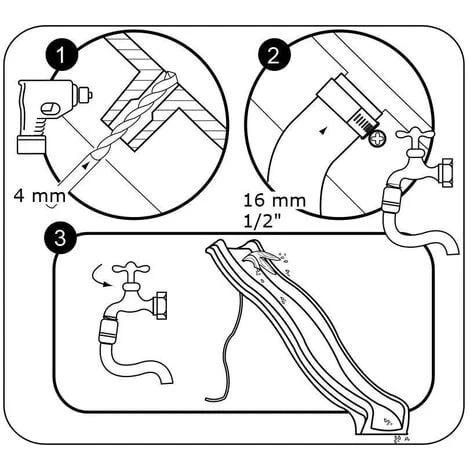 1

4 mm

2

16 mm
1/2"

3