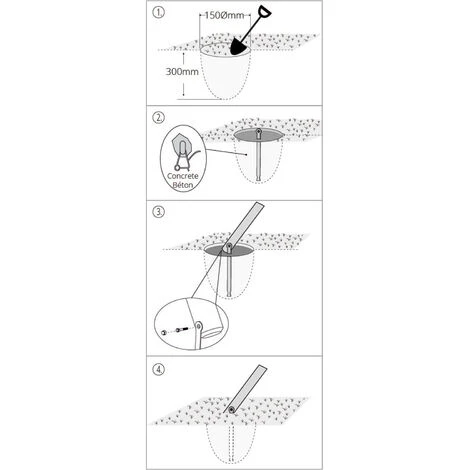 1.
150Ømm
300mm

2.
Concrete
Béton

3.

4.