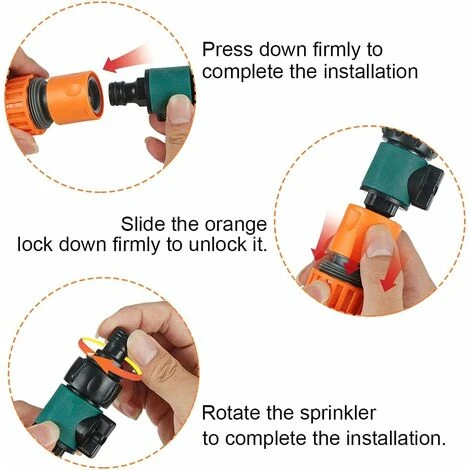 Press down firmly to complete the installation

Slide the orange lock down firmly to unlock it.

Rotate the sprinkler to complete the installation.