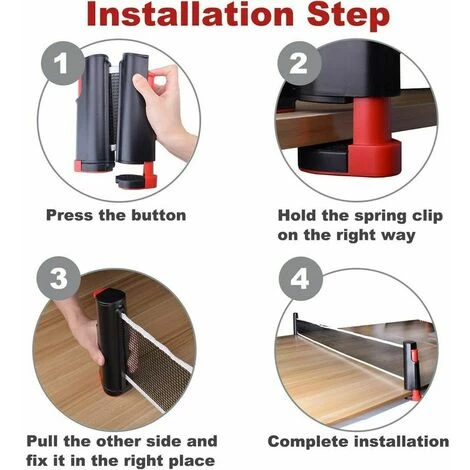 Installation Step

1

Press the button

2

Hold the spring clip on the right way

3

Pull the other side and fix it in the right place

4

Complete installation